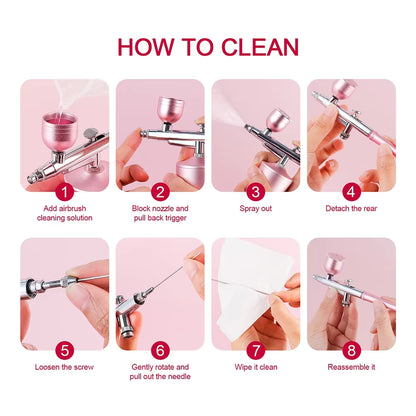 HOW TO CLEAN

1
Add airbrush cleaning solution

2
Block nozzle and pull back trigger

3
Spray out

4
Detach the rear

5
Loosen the screw

6
Gently rotate and pull out the needle

7
Wipe it clean

8
Reassemble it